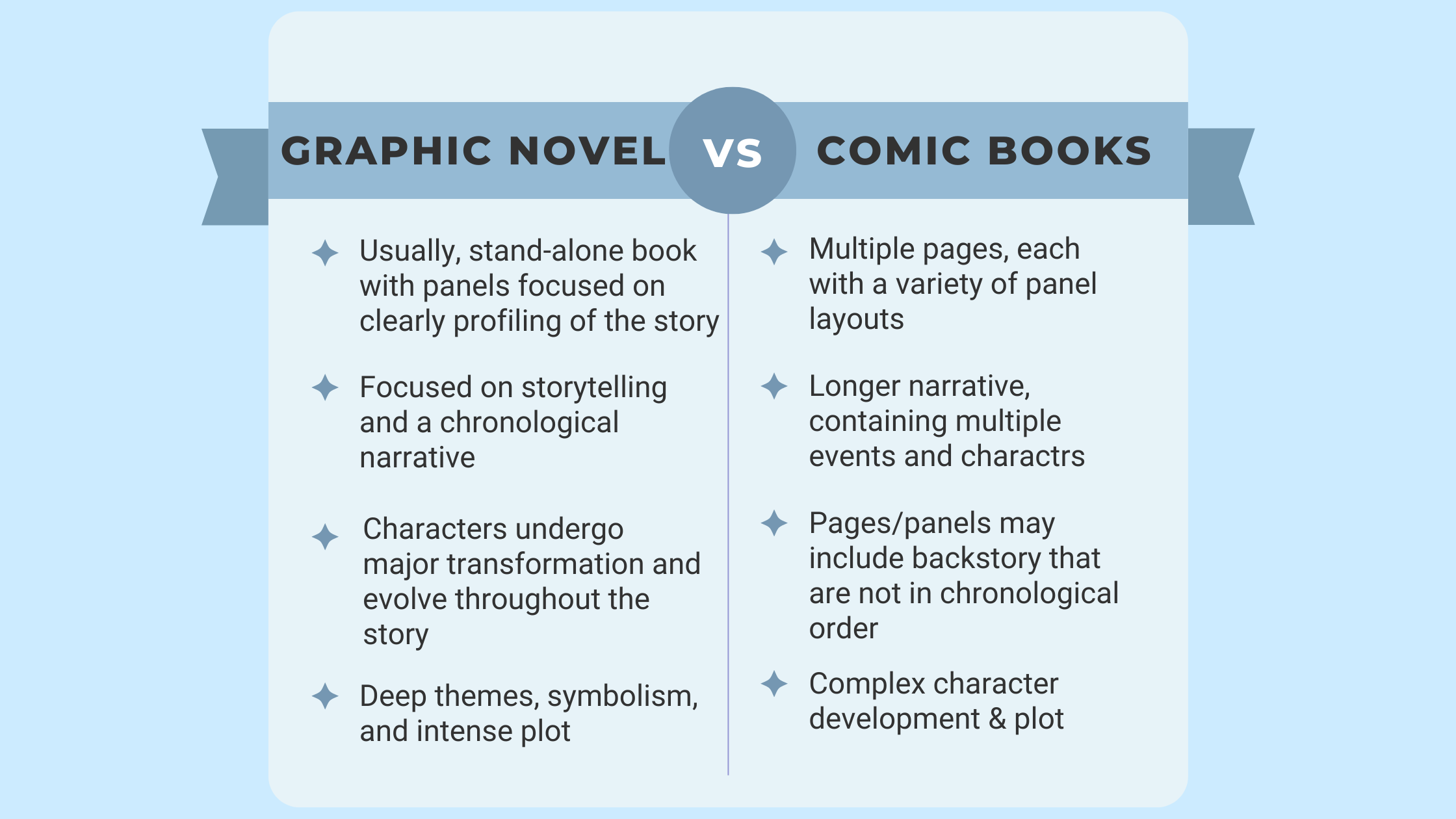 GRAPHIC NOVEL VS COMIC BOOKS

Usually, stand-alone book with panels focused on clearly profiling of the story

Focused on storytelling and a chronological narrative

Characters undergo major transformation and evolve throughout the story

Deep themes, symbolism, and intense plot

Multiple pages, each with a variety of panel layouts

Longer narrative, containing multiple events and charactrs

Pages/panels may include backstory that are not in chronological order

Complex character development & plot